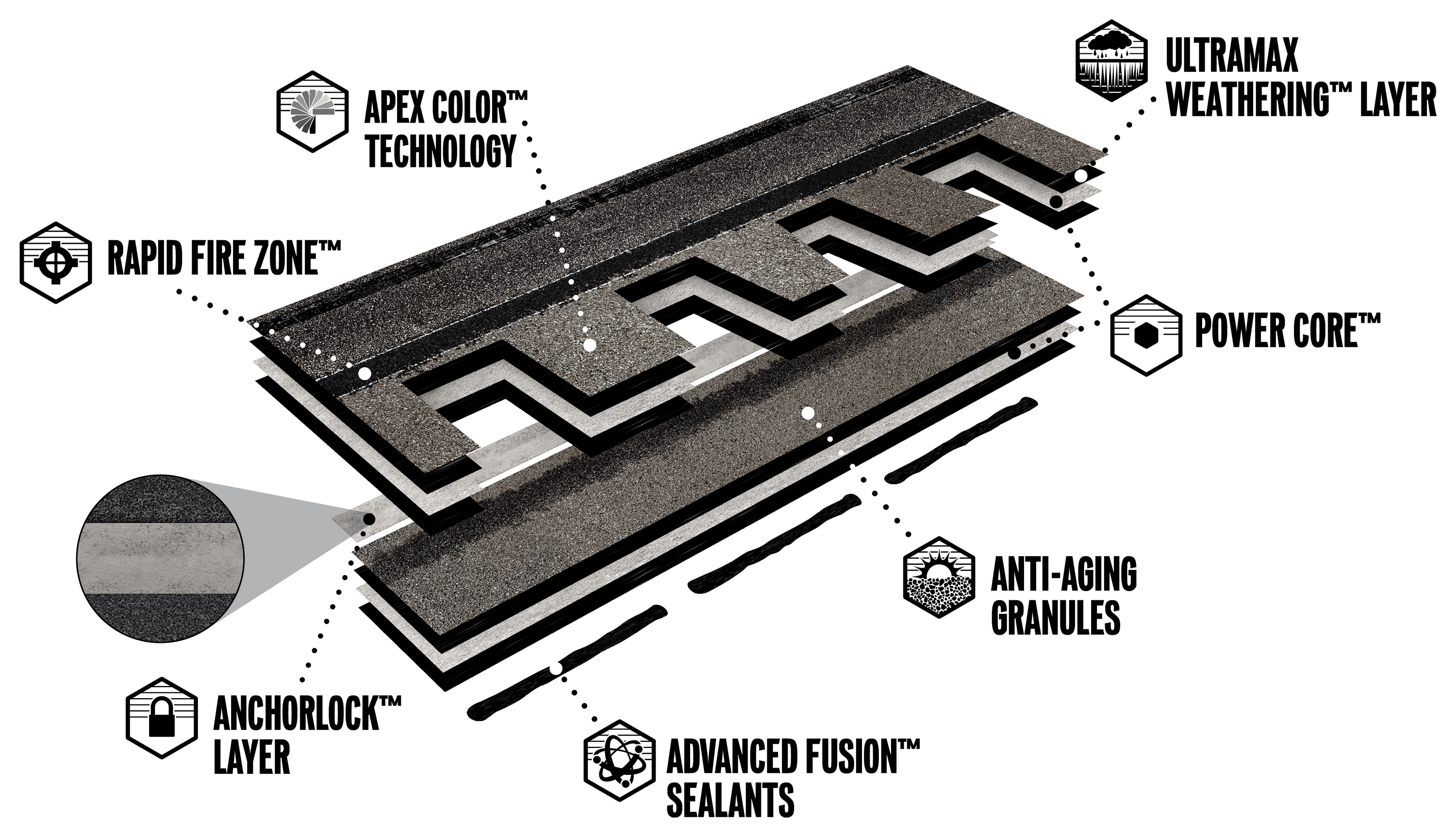 APEX COLOR™ TECHNOLOGY

ULTRAMAX WEATHERING™ LAYER

RAPID FIRE ZONE™

POWER CORE™

ANTI-AGING GRANULES

ANCHORLOCK™ LAYER

ADVANCED FUSION™ SEALANTS